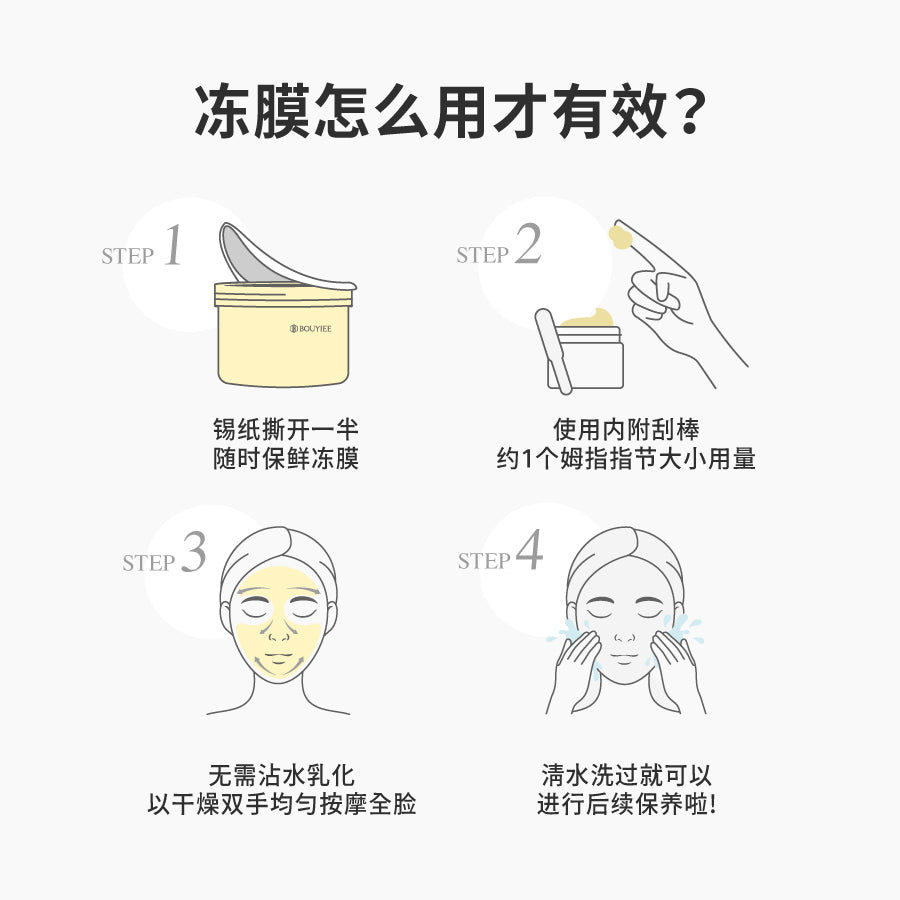 冻膜怎么用才有效？

STEP 1

BOUYIEE

锡纸撕开一半
随时保鲜冻膜

STEP 2

使用内附刮棒
约1个姆指指节大小用量

STEP 3

无需沾水乳化
以干燥双手均匀按摩全脸

STEP 4

清水洗过就可以
进行后续保养啦!